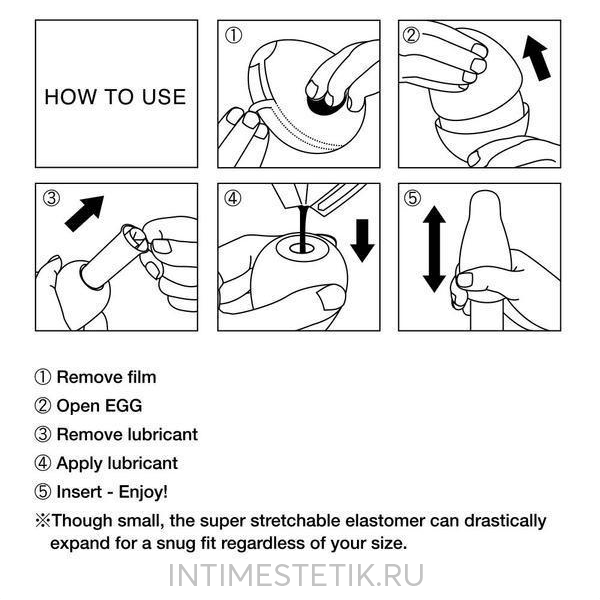 HOW TO USE

①

②

③

④

⑤

① Remove film
② Open EGG
③ Remove lubricant
④ Apply lubricant
⑤ Insert - Enjoy!
※Though small, the super stretchable elastomer can drastically expand for a snug fit regardless of your size.

INTIMESTETIK.RU