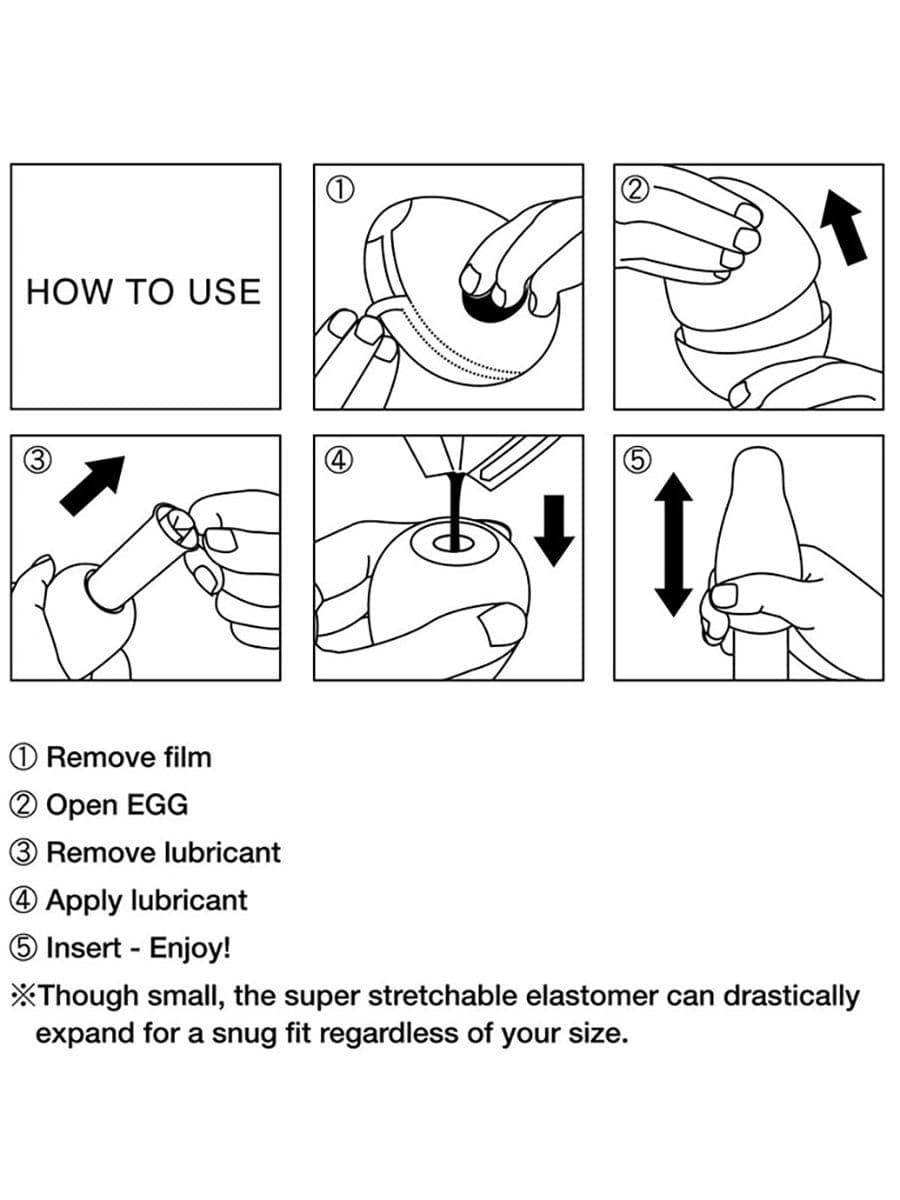 HOW TO USE

①

②

③

④

⑤

① Remove film
② Open EGG
③ Remove lubricant
④ Apply lubricant
⑤ Insert - Enjoy!
※Though small, the super stretchable elastomer can drastically expand for a snug fit regardless of your size.