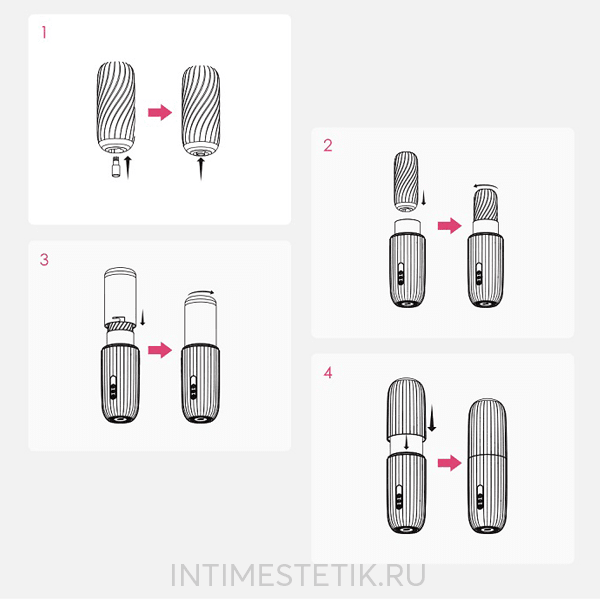 1

2

3

4

INTIMESTETIK.RU