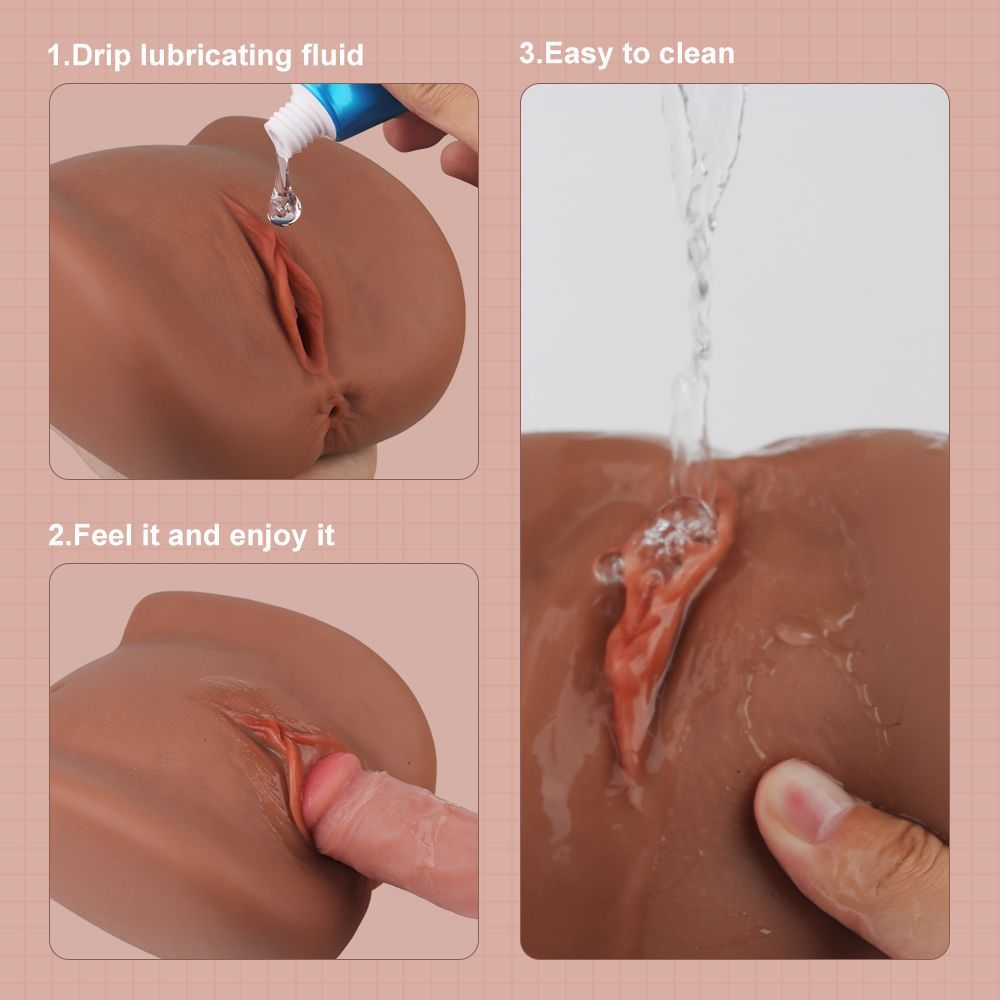 1.Drip lubricating fluid

2.Feel it and enjoy it

3.Easy to clean