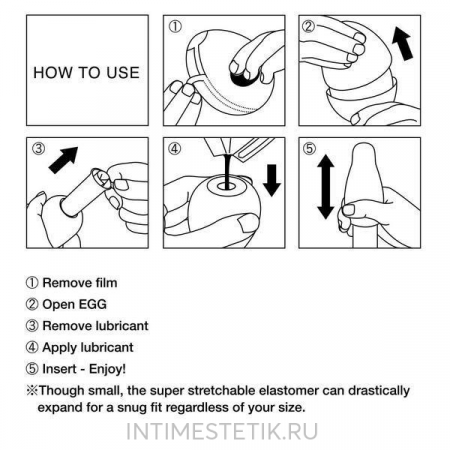 HOW TO USE

①

②

③

④

⑤

① Remove film
② Open EGG
③ Remove lubricant
④ Apply lubricant
⑤ Insert - Enjoy!
※Though small, the super stretchable elastomer can drastically expand for a snug fit regardless of your size.

INTIMESTETIK.RU