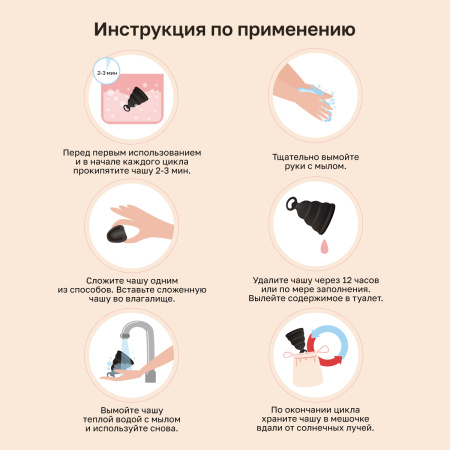 Инструкция по применению

2-3 мин

Перед первым использованием и в начале каждого цикла прокипятите чашу 2-3 мин.

Тщательно вымойте руки с мылом.

Сложите чашу одним из способов. Вставьте сложенную чашу во влагалище.

Удалите чашу через 12 часов или по мере заполнения. Вылейте содержимое в туалет.

Вымойте чашу теплой водой с мылом и используйте снова.

По окончании цикла храните чашу в мешочке вдали от солнечных лучей.