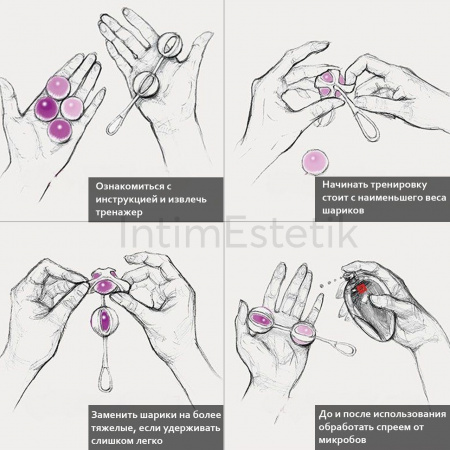 Ознакомиться с инструкцией и извлечь тренажер

Начинать тренировку стоит с наименьшего веса шариков

IntimEstetik

Заменить шарики на более тяжелые, если удерживать слишком легко

До и после использования обработать спреем от микробов