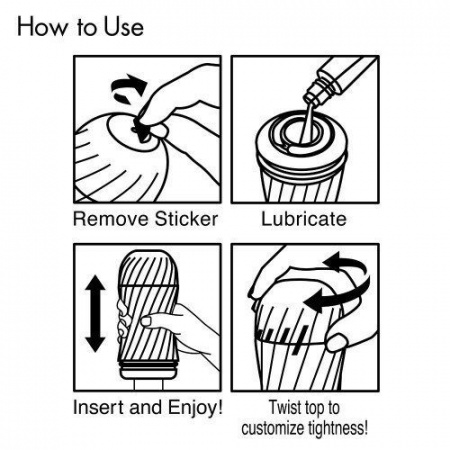 How to Use

Remove Sticker

Lubricate

Insert and Enjoy!

Twist top to customize tightness!